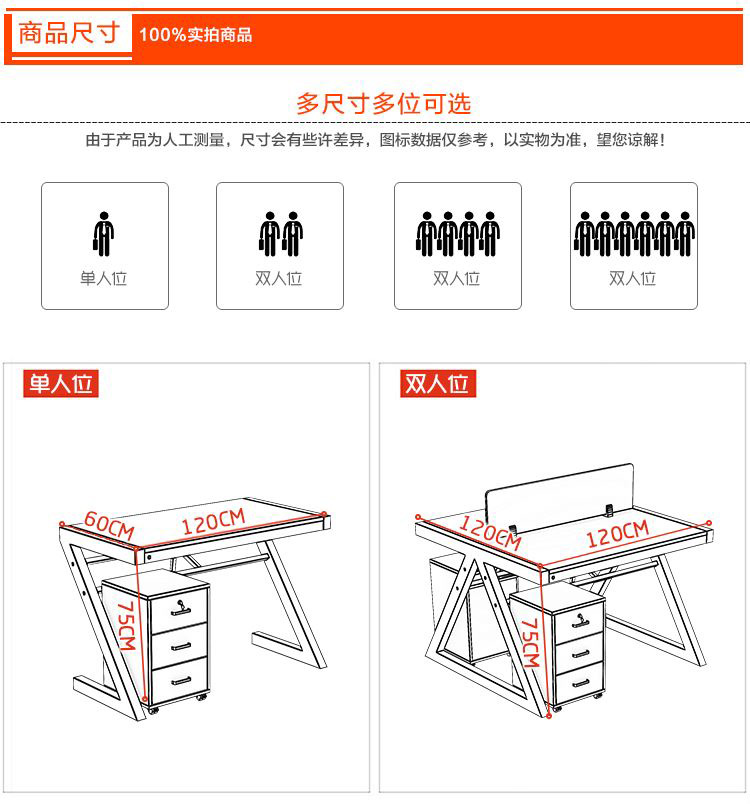 商品尺寸 100%实拍商品

多尺寸多位可选

由于产品为人工测量，尺寸会有些许差异，图标数据仅参考，以实物为准，望您谅解！

单人位

双人位

双人位

双人位

单人位

60CM

120CM

75CM

双人位

120CM

120CM

75CM